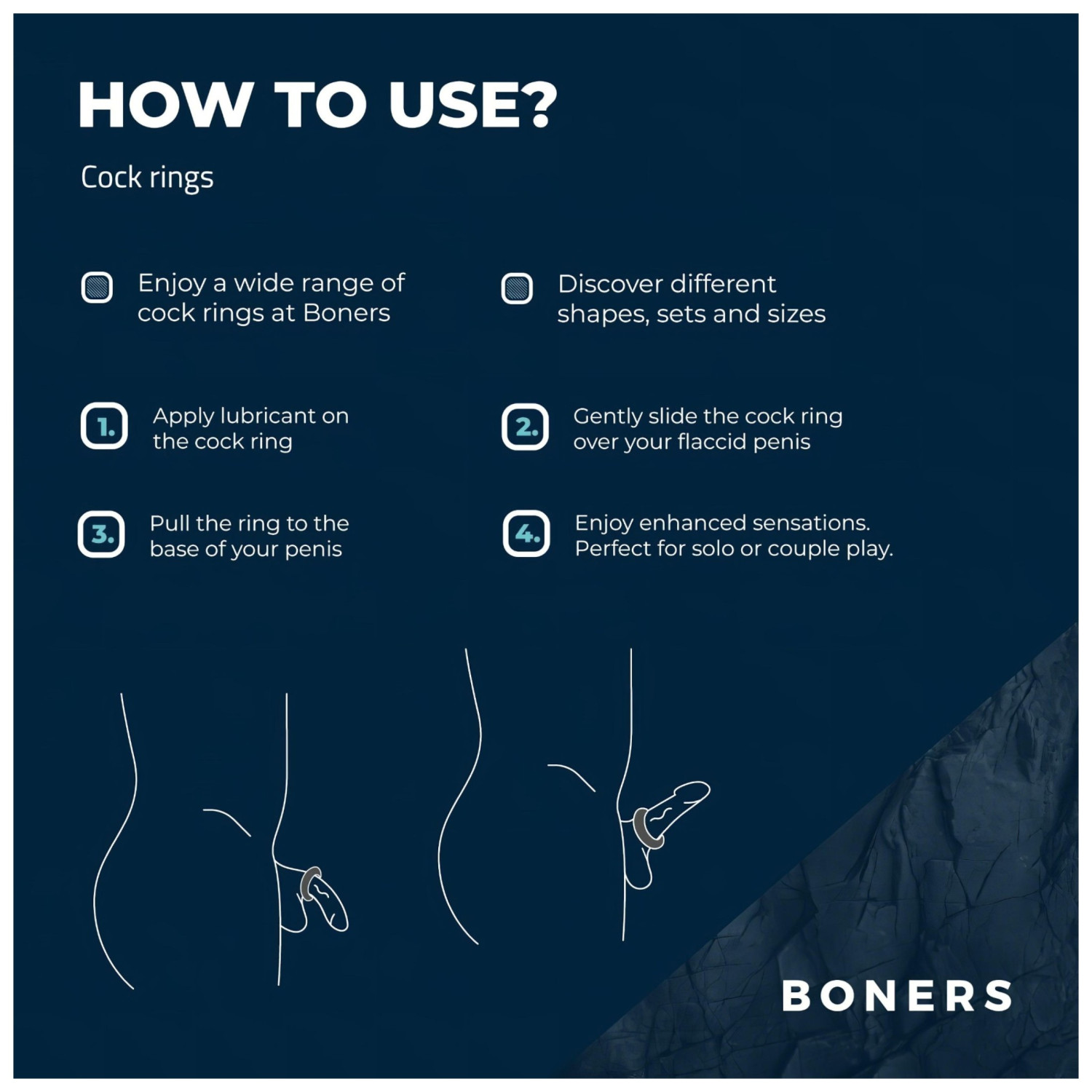 HOW TO USE?

Cock rings

Enjoy a wide range of cock rings at Boners

Discover different shapes, sets and sizes

1. Apply lubricant on the cock ring

2. Gently slide the cock ring over your flaccid penis

3. Pull the ring to the base of your penis

4. Enjoy enhanced sensations. Perfect for solo or couple play.

BONERS