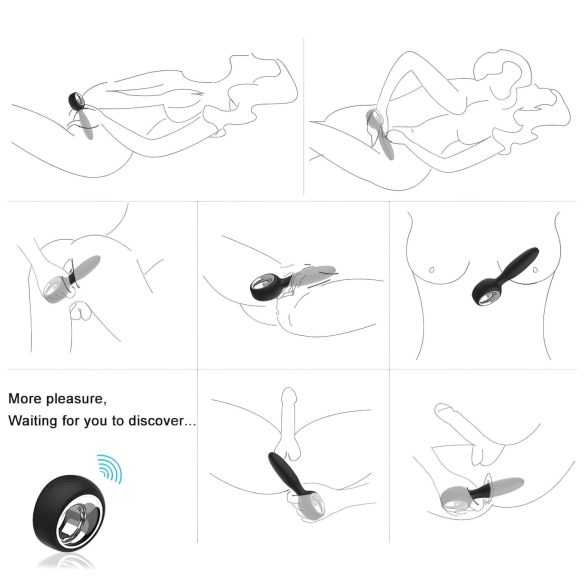 More pleasure,
Waiting for you to discover...